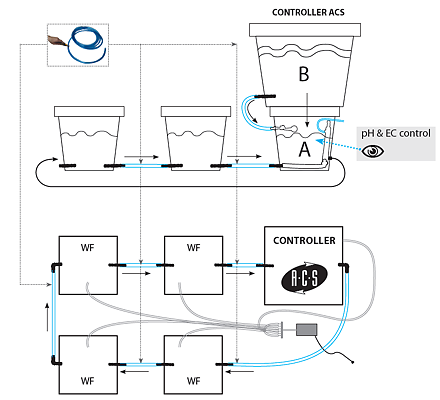 CONTROLLER ACS

B

A

pH & EC control

WF

WF

CONTROLLER

A·C·S

WF

WF