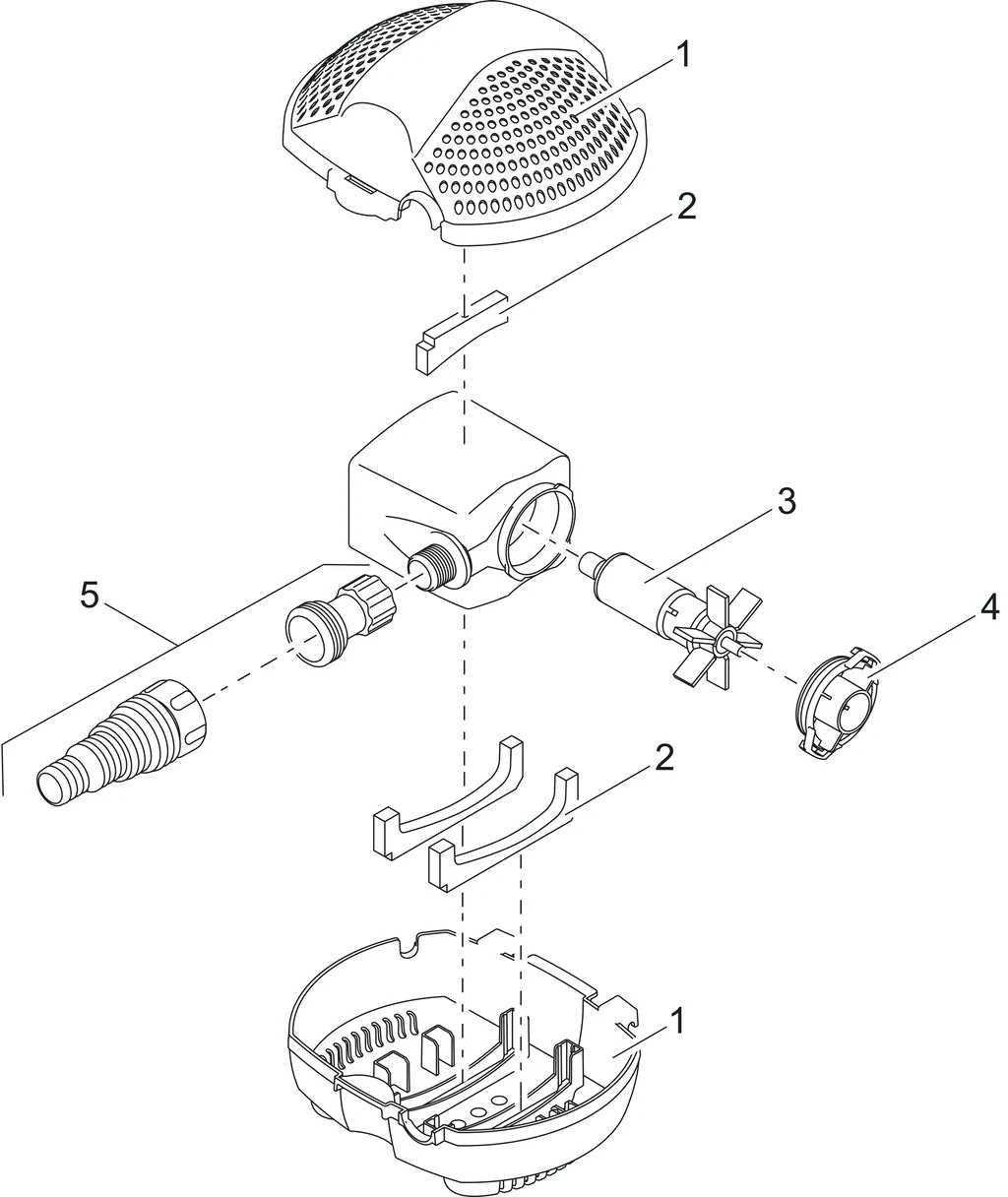 1
2
3
5
4
2
1