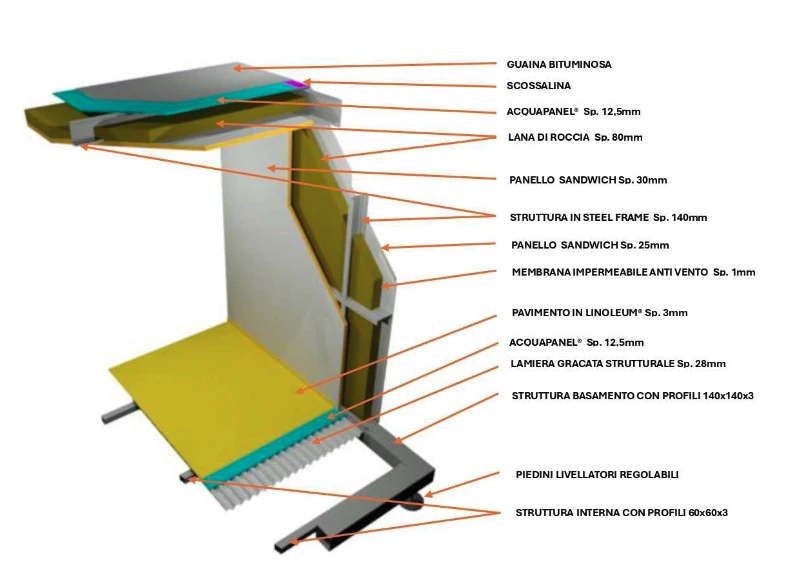 GUAINA BITUMINOSA

SCOSSALINA

ACQUAPANEL® Sp. 12,5mm

LANA DI ROCCIA Sp. 80mm

PANELLO SANDWICH Sp. 30mm

STRUTTURA IN STEEL FRAME Sp. 140mm

PANELLO SANDWICH Sp. 25mm

MEMBRANA IMPERMEABILE ANTI VENTO Sp. 1mm

PAVIMENTO IN LINOLEUM® Sp. 3mm

ACQUAPANEL® Sp. 12,5mm

LAMIERA GRACATA STRUTTURALE Sp. 28mm

STRUTTURA BASAMENTO CON PROFILI 140x140x3

PIEDINI LIVELLATORI REGOLABILI

STRUTTURA INTERNA CON PROFILI 60x60x3